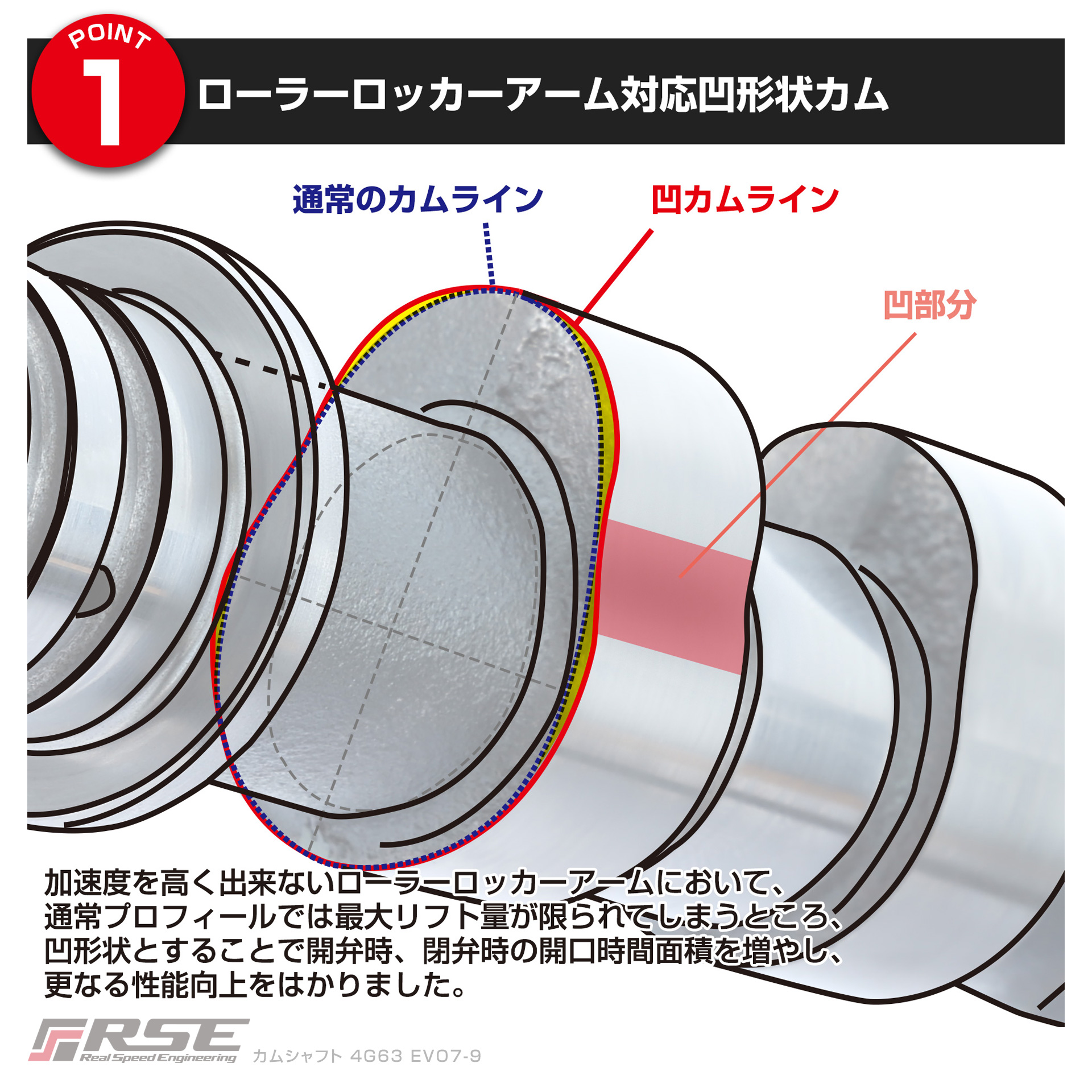 POINT 1

ローラーロッカーアーム対応凹形状カム

通常のカムライン

凹カムライン

凹部分

加速度を高く出来ないローラーロッカーアームにおいて、通常プロフィールでは最大リフト量が限られてしまうところ、凹形状とすることで開弁時、閉弁時の開口時間面積を増やし、更なる性能向上をはかりました。

RSE
Real Speed Engineering
カムシャフト 4G63 EVO7-9