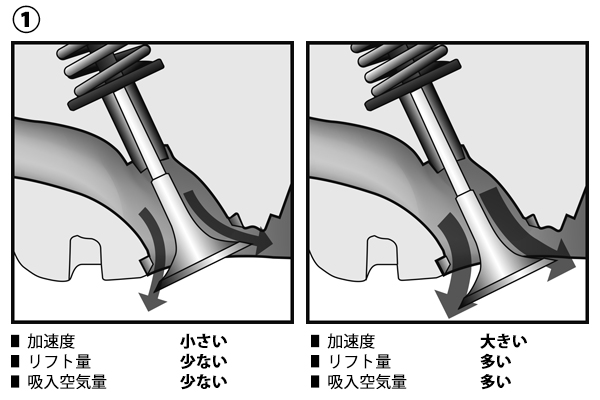 ①

■ 加速度 小さい
■ リフト量 少ない
■ 吸入空気量 少ない

■ 加速度 大きい
■ リフト量 多い
■ 吸入空気量 多い