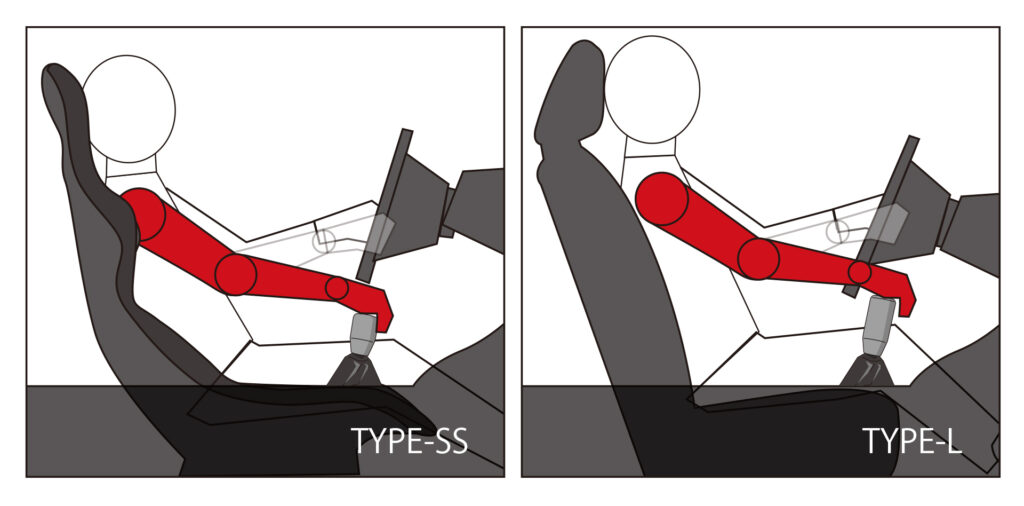 TYPE-SS

TYPE-L